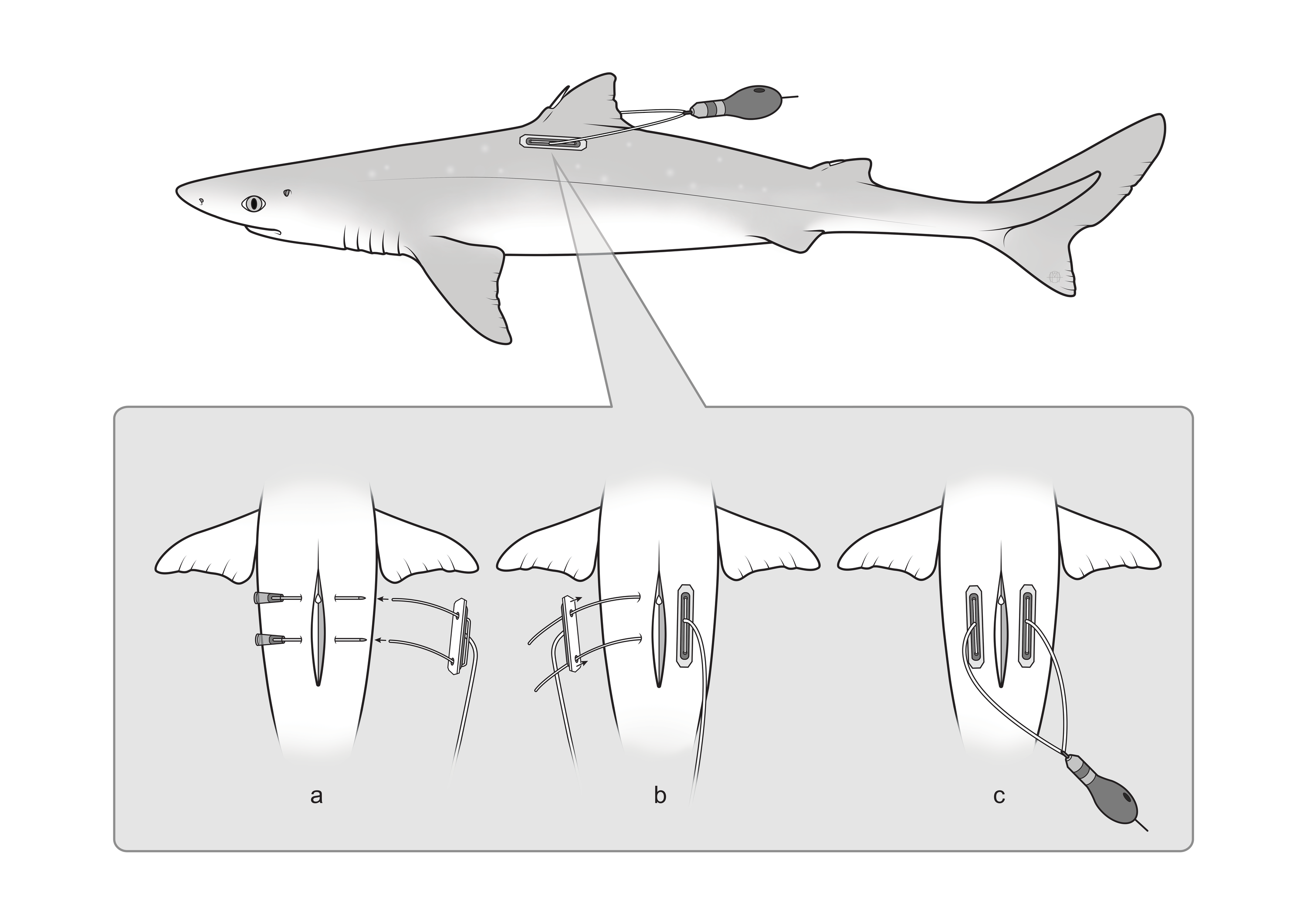 a

b

c